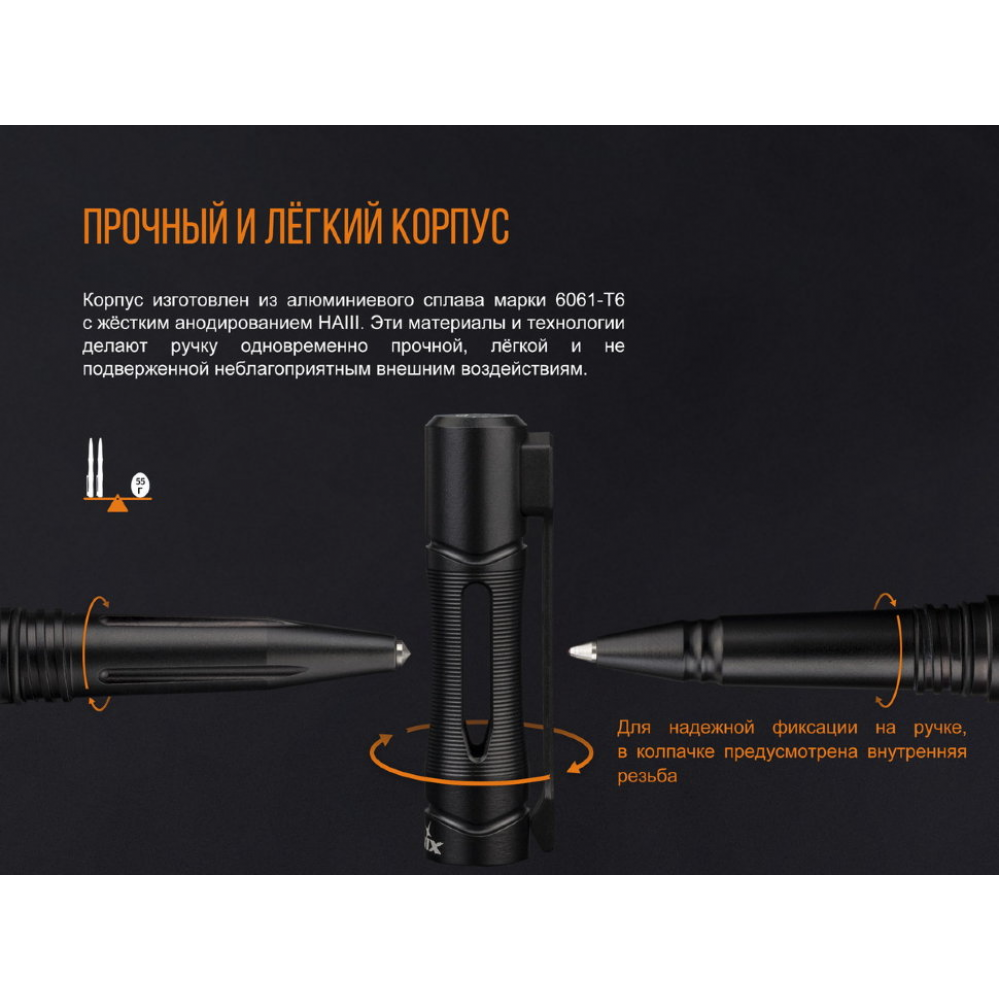 ПРОЧНЫЙ И ЛЁГКИЙ КОРПУС

Корпус изготовлен из алюминиевого сплава марки 6061-T6 с жёстким анодированием HAIII. Эти материалы и технологии делают ручку одновременно прочной, лёгкой и не подверженной неблагоприятным внешним воздействиям.

55 г

Для надежной фиксации на ручке, в колпачке предусмотрена внутренняя резьба