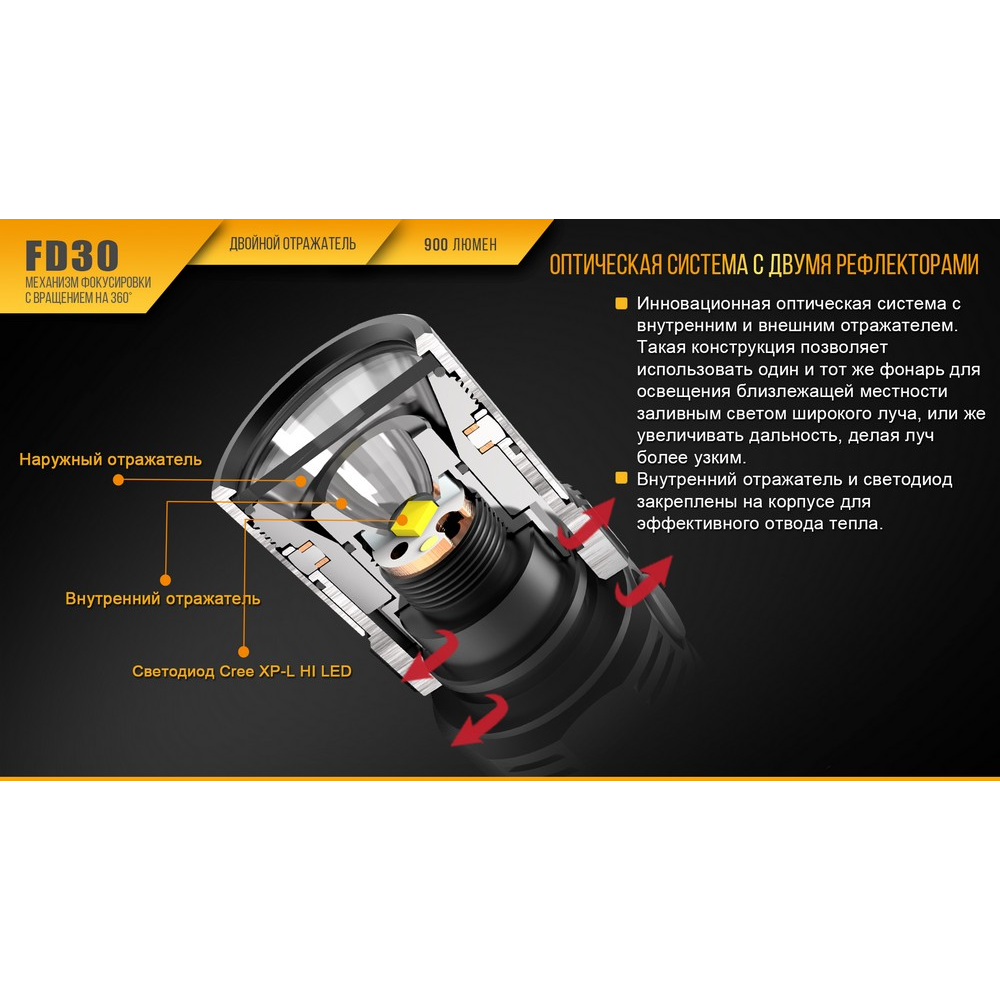 FD30
МЕХАНИЗМ ФОКУСИРОВКИ С ВРАЩЕНИЕМ НА 360°

ДВОЙНОЙ ОТРАЖАТЕЛЬ

900 ЛЮМЕН

ОПТИЧЕСКАЯ СИСТЕМА С ДВУМЯ РЕФЛЕКТОРАМИ

Инновационная оптическая система с внутренним и внешним отражателем. Такая конструкция позволяет использовать один и тот же фонарь для освещения близлежащей местности заливным светом широкого луча, или же увеличивать дальность, делая луч более узким.

Внутренний отражатель и светодиод закреплены на корпусе для эффективного отвода тепла.

Наружный отражатель

Внутренний отражатель

Светодиод Cree XP-L HI LED